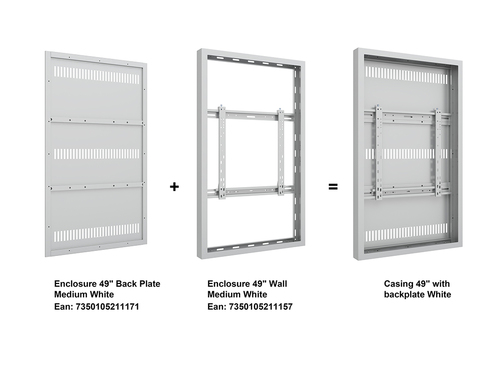 +

=

Enclosure 49" Back Plate
Medium White
Ean: 7350105211171

Enclosure 49" Wall
Medium White
Ean: 7350105211157

Casing 49" with
backplate White