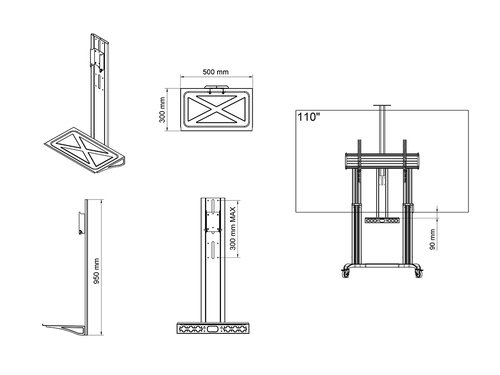 500 mm

300 mm

110"

950 mm

300 mm MAX

90 mm