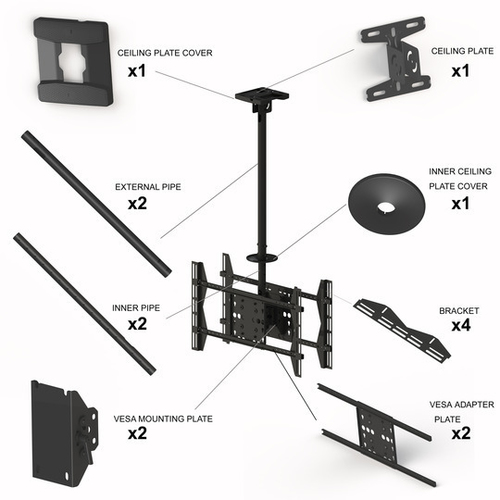 CEILING PLATE COVER
x1

CEILING PLATE
x1

EXTERNAL PIPE
x2

INNER CEILING PLATE COVER
x1

INNER PIPE
x2

BRACKET
x4

VESA MOUNTING PLATE
x2

VESA ADAPTER PLATE
x2