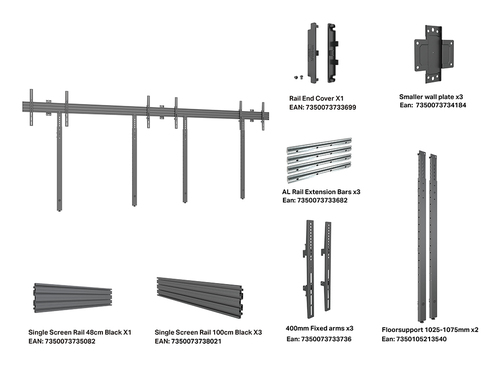 Rail End Cover X1
EAN: 7350073733699

Smaller wall plate x3
Ean: 7350073734184

AL Rail Extension Bars x3
Ean: 7350073733682

Single Screen Rail 48cm Black X1
EAN: 7350073735082

Single Screen Rail 100cm Black X3
EAN: 7350073738021

400mm Fixed arms x3
Ean: 7350073733736

Floorsupport 1025-1075mm x2
Ean: 7350105213540