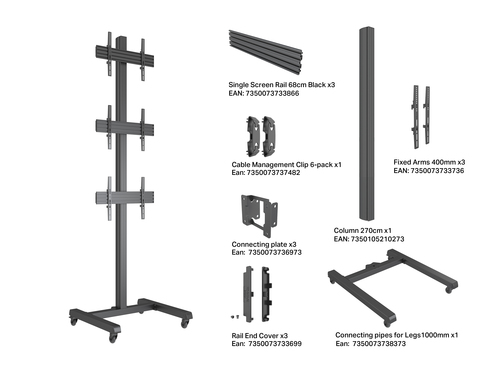 Single Screen Rail 68cm Black x3
EAN: 7350073733866

Cable Management Clip 6-pack x1
Ean: 7350073737482

Connecting plate x3
Ean: 7350073736973

Rail End Cover x3
Ean: 7350073733699

Fixed Arms 400mm x3
EAN: 7350073733736

Column 270cm x1
EAN: 7350105210273

Connecting pipes for Legs1000mm x1
Ean: 7350073738373