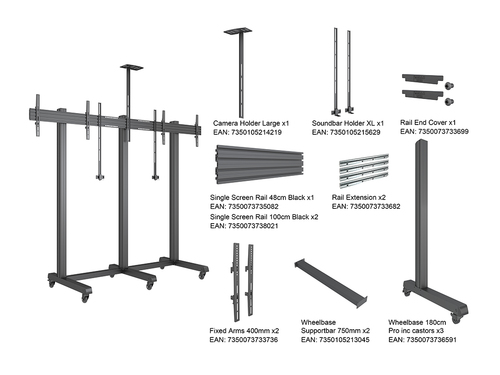 Camera Holder Large x1
EAN: 7350105214219

Soundbar Holder XL x1
EAN: 7350105215629

Rail End Cover x1
EAN: 7350073733699

Single Screen Rail 48cm Black x1
EAN: 7350073735082
Single Screen Rail 100cm Black x2
EAN: 7350073738021

Rail Extension x2
EAN: 7350073733682

Fixed Arms 400mm x2
EAN: 7350073733736

Wheelbase
Supportbar 750mm x2
EAN: 7350105213045

Wheelbase 180cm
Pro inc castors x3
EAN: 7350073736591