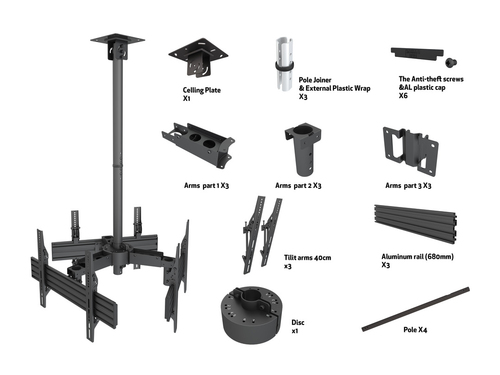 Celling Plate
X1

Pole Joiner
& External Plastic Wrap
X3

The Anti-theft screws
&AL plastic cap
X6

Arms part 1 X3

Arms part 2 X3

Arms part 3 X3

Tilit arms 40cm
x3

Aluminum rail (680mm)
X3

Disc
x1

Pole X4