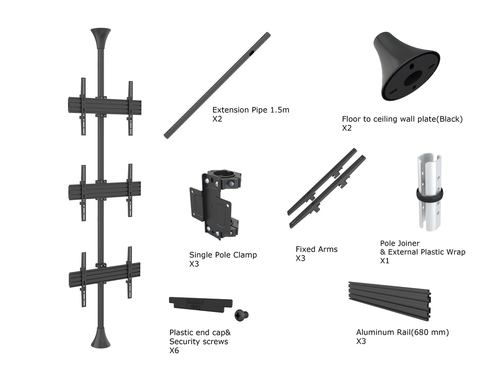 Extension Pipe 1.5m
X2

Floor to ceiling wall plate(Black)
X2

Single Pole Clamp
X3

Fixed Arms
X3

Pole Joiner
& External Plastic Wrap
X1

Plastic end cap&
Security screws
X6

Aluminum Rail(680 mm)
X3