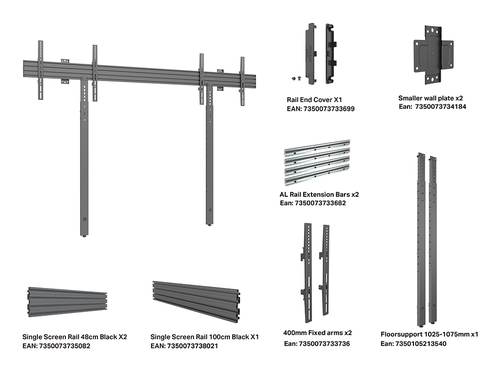 Rail End Cover X1
EAN: 7350073733699

Smaller wall plate x2
Ean: 7350073734184

AL Rail Extension Bars x2
Ean: 7350073733682

Single Screen Rail 48cm Black X2
EAN: 7350073735082

Single Screen Rail 100cm Black X1
EAN: 7350073738021

400mm Fixed arms x2
Ean: 7350073733736

Floorsupport 1025-1075mm x1
Ean: 7350105213540