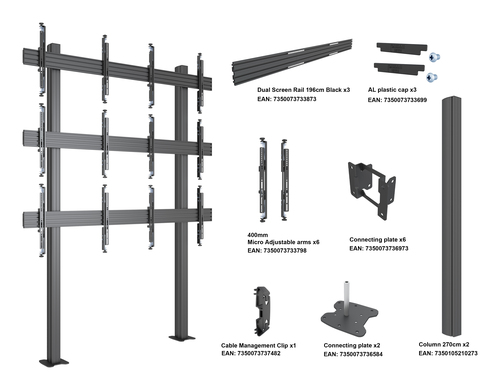 Dual Screen Rail 196cm Black x3
EAN: 7350073733873

AL plastic cap x3
EAN: 7350073733699

400mm
Micro Adjustable arms x6
EAN: 7350073733798

Connecting plate x6
EAN: 7350073736973

Cable Management Clip x1
EAN: 7350073737482

Connecting plate x2
EAN: 7350073736584

Column 270cm x2
EAN: 7350105210273