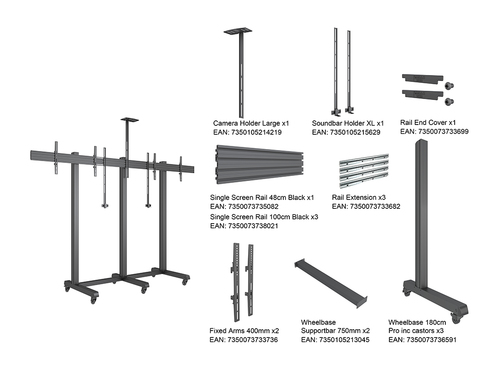 Camera Holder Large x1
EAN: 7350105214219

Soundbar Holder XL x1
EAN: 7350105215629

Rail End Cover x1
EAN: 7350073733699

Single Screen Rail 48cm Black x1
EAN: 7350073735082
Single Screen Rail 100cm Black x3
EAN: 7350073738021

Rail Extension x3
EAN: 7350073733682

Fixed Arms 400mm x2
EAN: 7350073733736

Wheelbase
Supportbar 750mm x2
EAN: 7350105213045

Wheelbase 180cm
Pro inc castors x3
EAN: 7350073736591