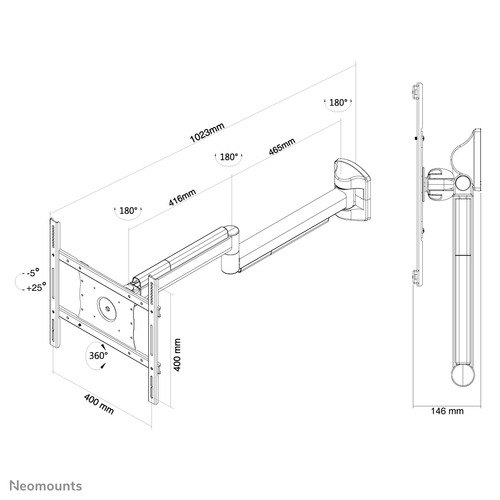 1023mm

180°

180°

465mm

180°

416mm

-5°
+25°

360°

400 mm

400 mm

146 mm

Neomounts