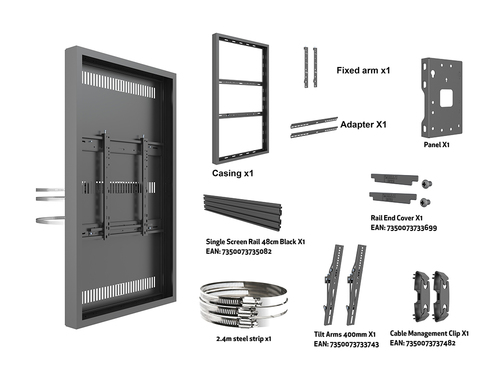 Fixed arm x1

Adapter X1

Panel X1

Casing x1

Rail End Cover X1
EAN: 7350073733699

Single Screen Rail 48cm Black X1
EAN: 7350073735082

2.4m steel strip x1

Tilt Arms 400mm X1
EAN: 7350073733743

Cable Management Clip X1
EAN: 7350073737482