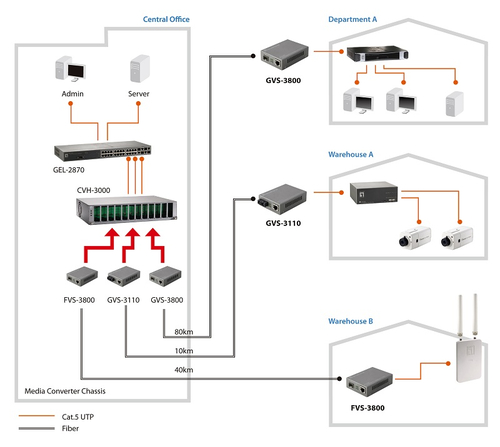 Central Office

Admin

Server

GEL-2870

CVH-3000

FVS-3800 GVS-3110 GVS-3800

80km

10km

40km

Media Converter Chassis

Department A

GVS-3800

Warehouse A

GVS-3110

Warehouse B

FVS-3800

Cat.5 UTP
Fiber