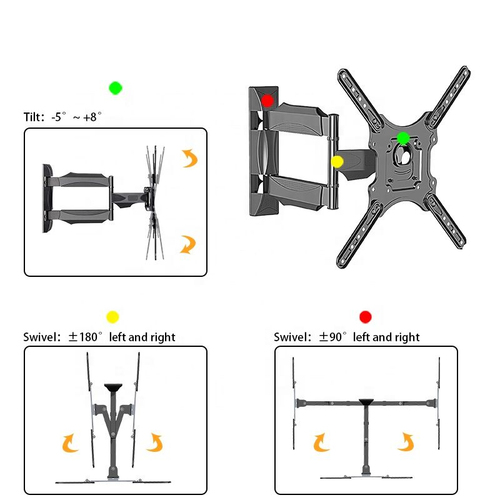 Tilt: -5° ~ +8°

Swivel: ±180° left and right

Swivel: ±90° left and right