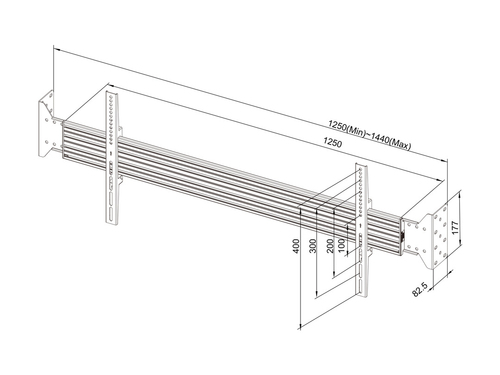 1250(Min)~1440(Max)
1250
400
300
200
100
177
82.5