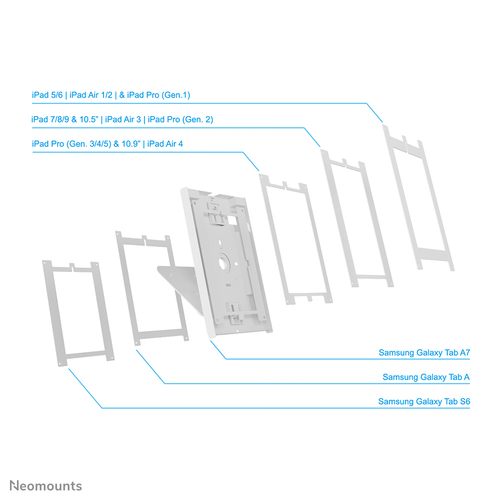 iPad 5/6 | iPad Air 1/2 | & iPad Pro (Gen.1)

iPad 7/8/9 & 10.5" | iPad Air 3 | iPad Pro (Gen. 2)

iPad Pro (Gen. 3/4/5) & 10.9" | iPad Air 4

Samsung Galaxy Tab A7

Samsung Galaxy Tab A

Samsung Galaxy Tab S6

Neomounts