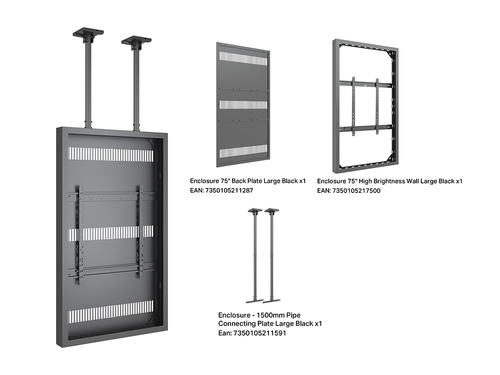 Enclosure 75" Back Plate Large Black x1
EAN: 7350105211287

Enclosure 75" High Brightness Wall Large Black x1
EAN: 7350105217500

Enclosure - 1500mm Pipe
Connecting Plate Large Black x1
Ean: 7350105211591