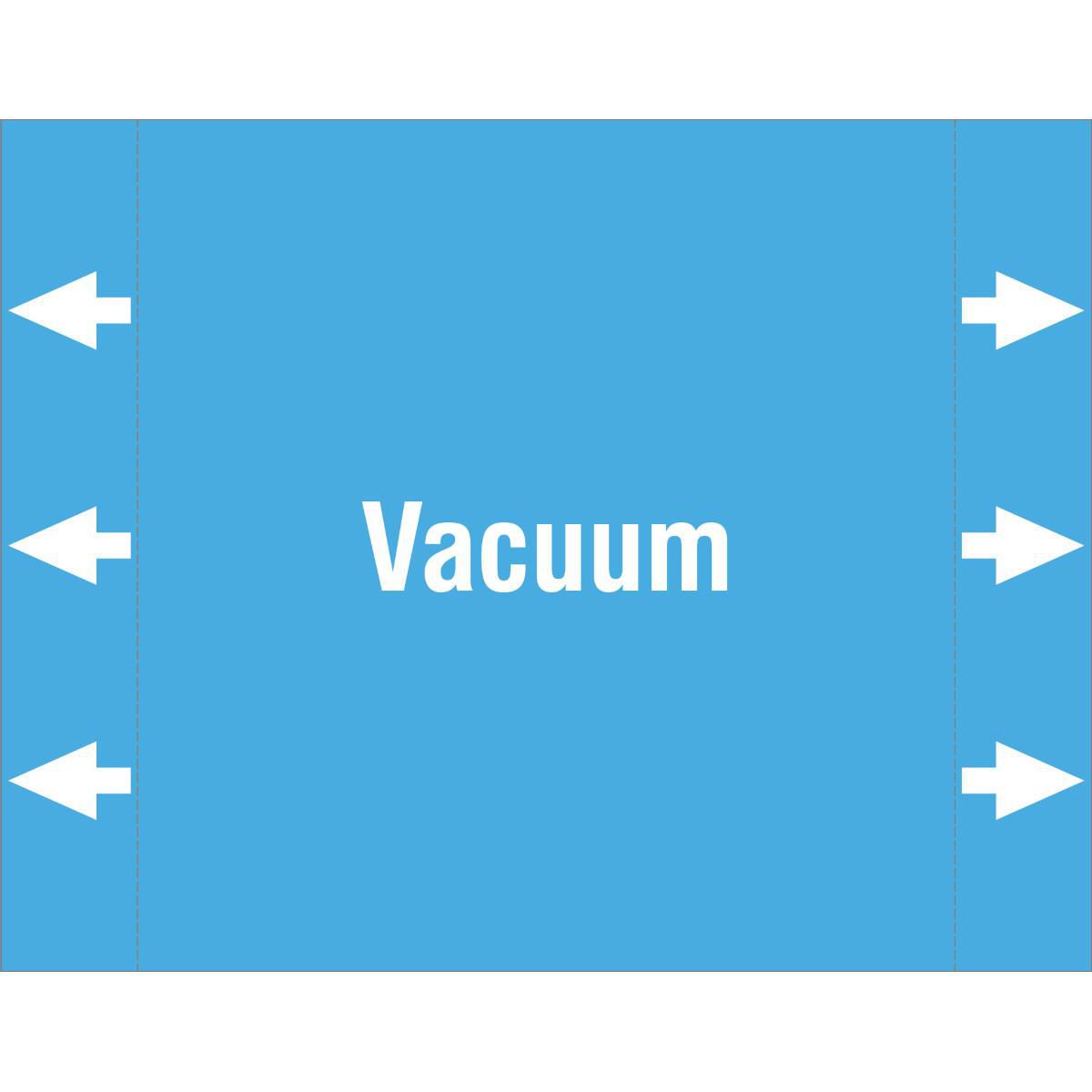 Vacuum