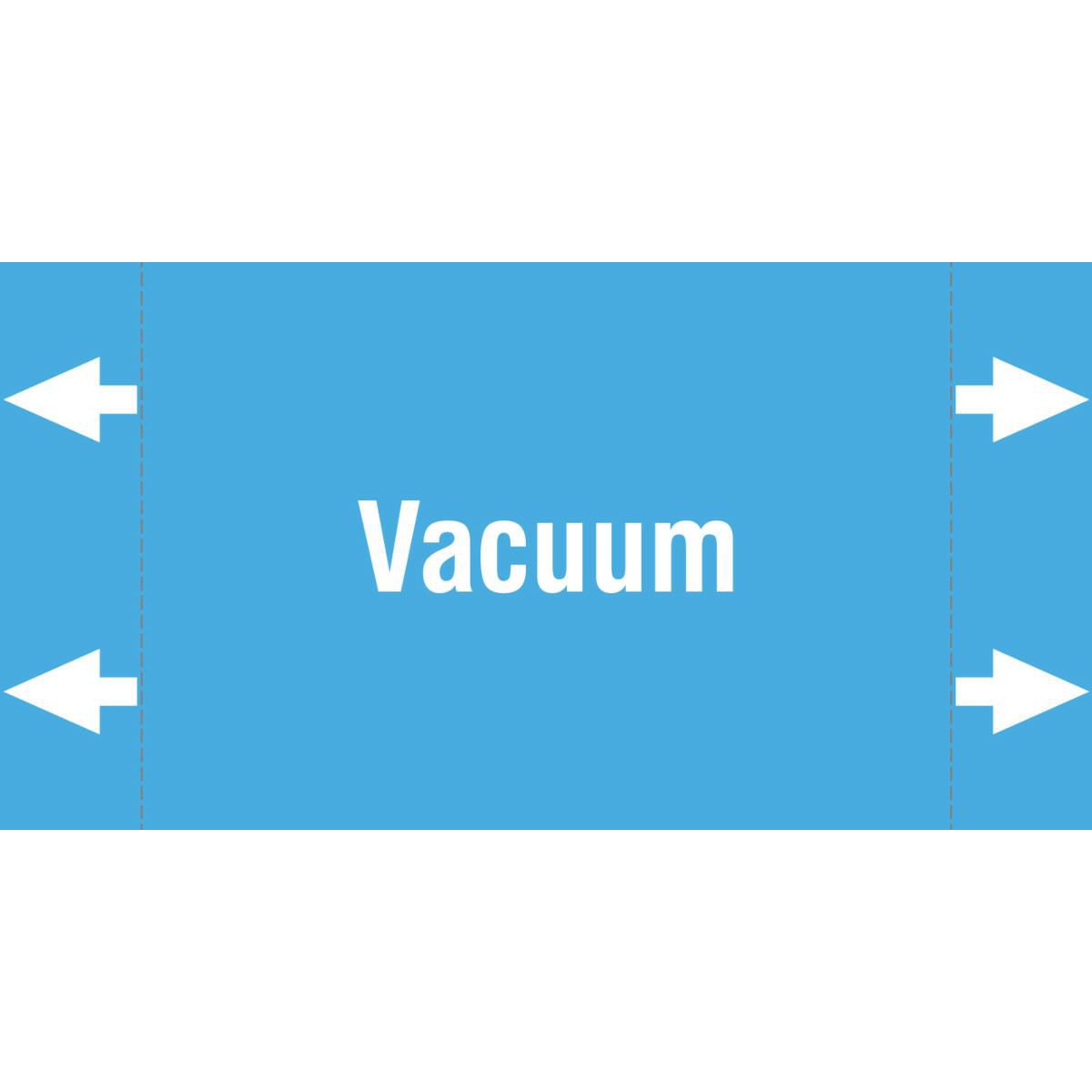 Vacuum