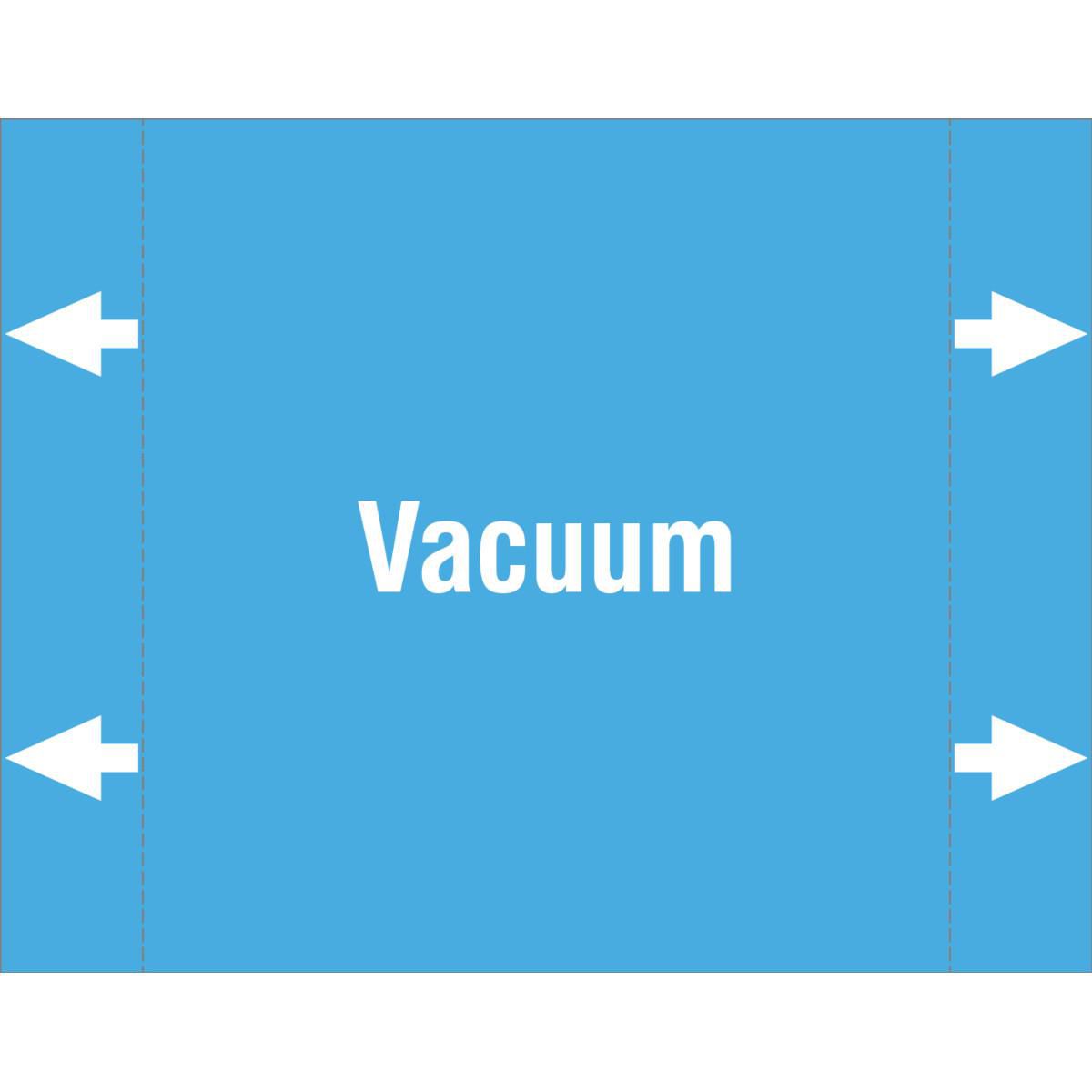 Vacuum