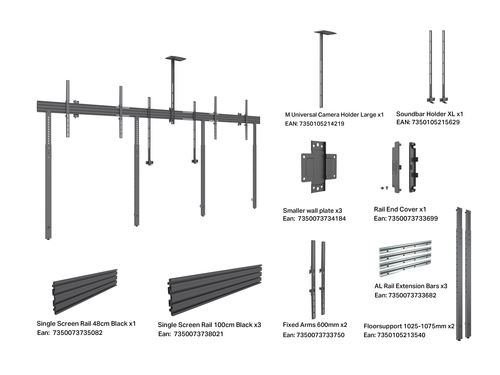 M Universal Camera Holder Large x1
EAN: 7350105214219

Soundbar Holder XL x1
EAN: 7350105215629

Smaller wall plate x3
Ean: 7350073734184

Rail End Cover x1
Ean: 7350073733699

AL Rail Extension Bars x3
Ean: 7350073733682

Single Screen Rail 48cm Black x1
Ean: 7350073735082

Single Screen Rail 100cm Black x3
Ean: 7350073738021

Fixed Arms 600mm x2
Ean: 7350073733750

Floorsupport 1025-1075mm x2
Ean: 7350105213540