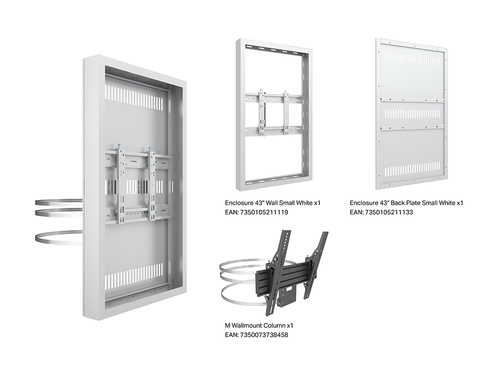 Enclosure 43" Wall Small White x1
EAN: 7350105211119

Enclosure 43" Back Plate Small White x1
EAN: 7350105211133

M Wallmount Column x1
EAN: 7350073738458