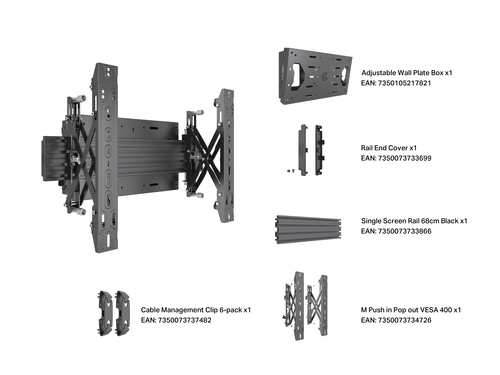 Adjustable Wall Plate Box x1
EAN: 7350105217821

Rail End Cover x1
EAN: 7350073733699

Single Screen Rail 68cm Black x1
EAN: 7350073733866

Cable Management Clip 6-pack x1
EAN: 7350073737482

M Push in Pop out VESA 400 x1
EAN: 7350073734726