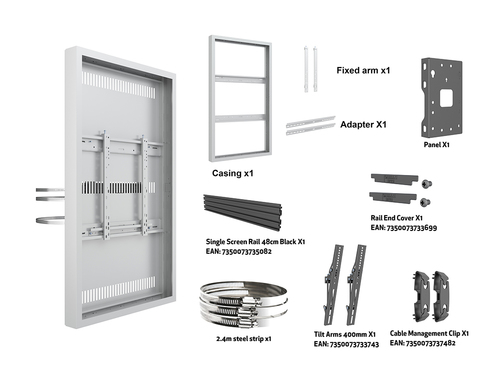 Fixed arm x1

Adapter X1

Panel X1

Casing x1

Rail End Cover X1
EAN: 7350073733699

Single Screen Rail 48cm Black X1
EAN: 7350073735082

2.4m steel strip x1

Tilt Arms 400mm X1
EAN: 7350073733743

Cable Management Clip X1
EAN: 7350073737482