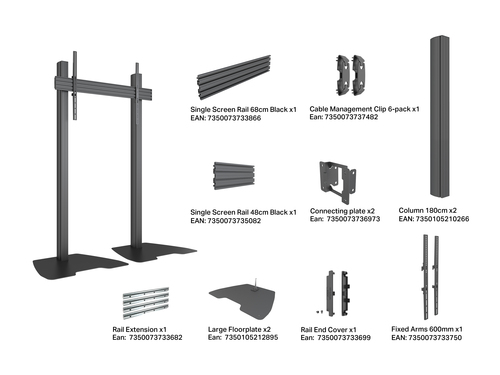 Single Screen Rail 68cm Black x1
EAN: 7350073733866

Cable Management Clip 6-pack x1
Ean: 7350073737482

Single Screen Rail 48cm Black x1
EAN: 7350073735082

Connecting plate x2
Ean: 7350073736973

Column 180cm x2
EAN: 7350105210266

Rail Extension x1
Ean: 7350073733682

Large Floorplate x2
Ean: 7350105212895

Rail End Cover x1
Ean: 7350073733699

Fixed Arms 600mm x1
EAN: 7350073733750