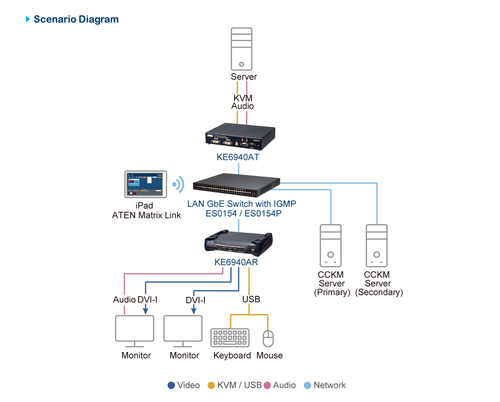 Scenario Diagram

Server

KVM
Audio

KE6940AT

iPad
ATEN Matrix Link

LAN GbE Switch with IGMP
ES0154 / ES0154P

KE6940AR

CCKM Server (Primary)

CCKM Server (Secondary)

Audio DVI-I

DVI-I

USB

Monitor

Monitor

Keyboard

Mouse

Video KVM / USB Audio Network