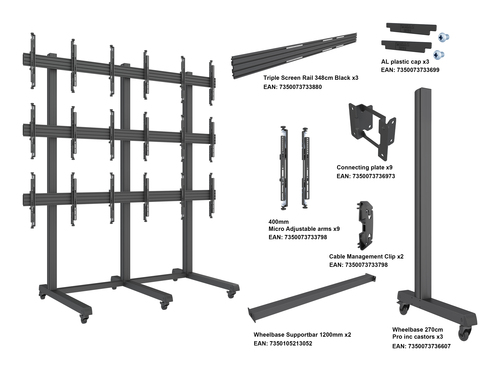 Triple Screen Rail 348cm Black x3
EAN: 7350073733880

AL plastic cap x3
EAN: 7350073733699

Connecting plate x9
EAN: 7350073736973

400mm
Micro Adjustable arms x9
EAN: 7350073733798

Cable Management Clip x2
EAN: 7350073733798

Wheelbase Supportbar 1200mm x2
EAN: 7350105213052

Wheelbase 270cm
Pro inc castors x3
EAN: 7350073736607