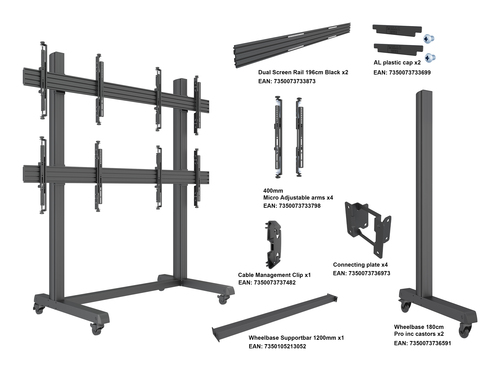 Dual Screen Rail 196cm Black x2
EAN: 7350073733873

AL plastic cap x2
EAN: 7350073733699

400mm
Micro Adjustable arms x4
EAN: 7350073733798

Cable Management Clip x1
EAN: 7350073737482

Connecting plate x4
EAN: 7350073736973

Wheelbase Supportbar 1200mm x1
EAN: 7350105213052

Wheelbase 180cm
Pro inc castors x2
EAN: 7350073736591