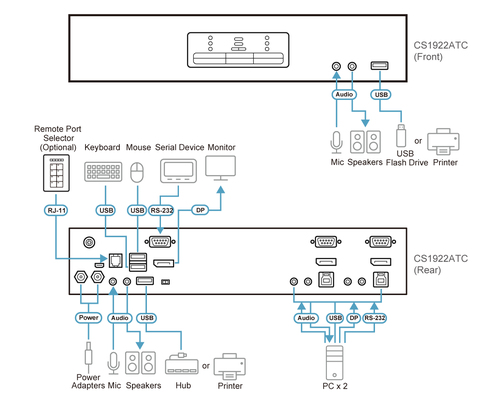 CS1922ATC
(Front)

Audio
USB

Mic Speakers
USB
Flash Drive
or
Printer

Remote Port
Selector
(Optional)
Keyboard
Mouse
Serial Device
Monitor

RJ-11
USB
USB
RS-232
DP

CS1922ATC
(Rear)

Power
Audio
USB

Audio
USB
DP
RS-232

Power
Adapters
Mic
Speakers
Hub
or
Printer
PC x 2