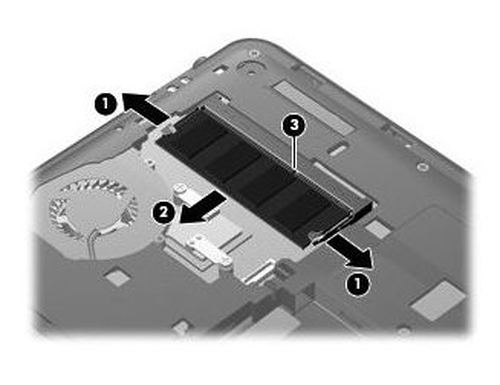 1
3
2
1